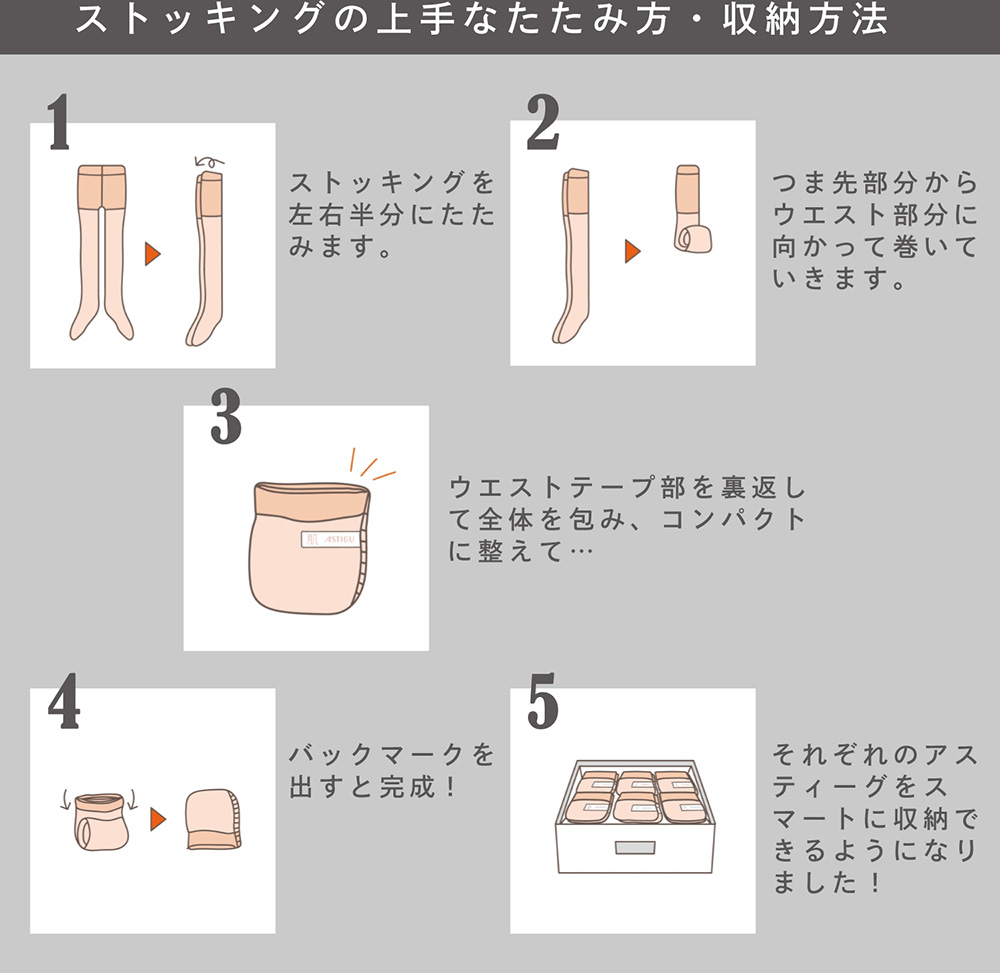 ストッキングの上手なたたみ方・収納方法

1

ストッキングを左右半分にたたみます。

2

つま先部分からウエスト部分に向かって巻いていきます。

3

肌 ASTIGU

ウエストテープ部を裏返して全体を包み、コンパクトに整えて…

4

バックマークを出すと完成！

5

それぞれのアスティーグをスマートに収納できるようになりました！