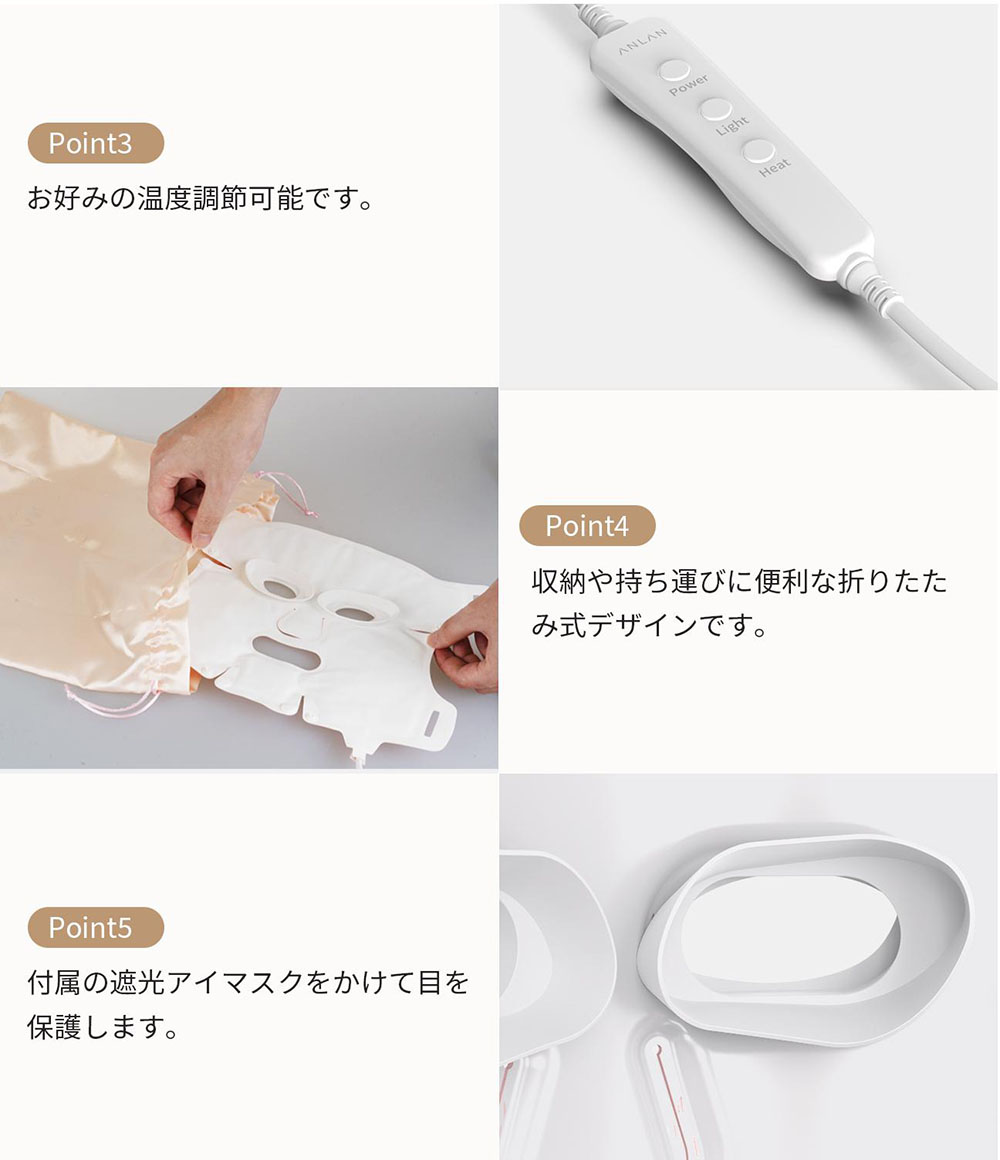 Point3

お好みの温度調節可能です。

ANLAN
Power
Light
Heat

Point4

収納や持ち運びに便利な折りたたみ式デザインです。

Point5

付属の遮光アイマスクをかけて目を保護します。