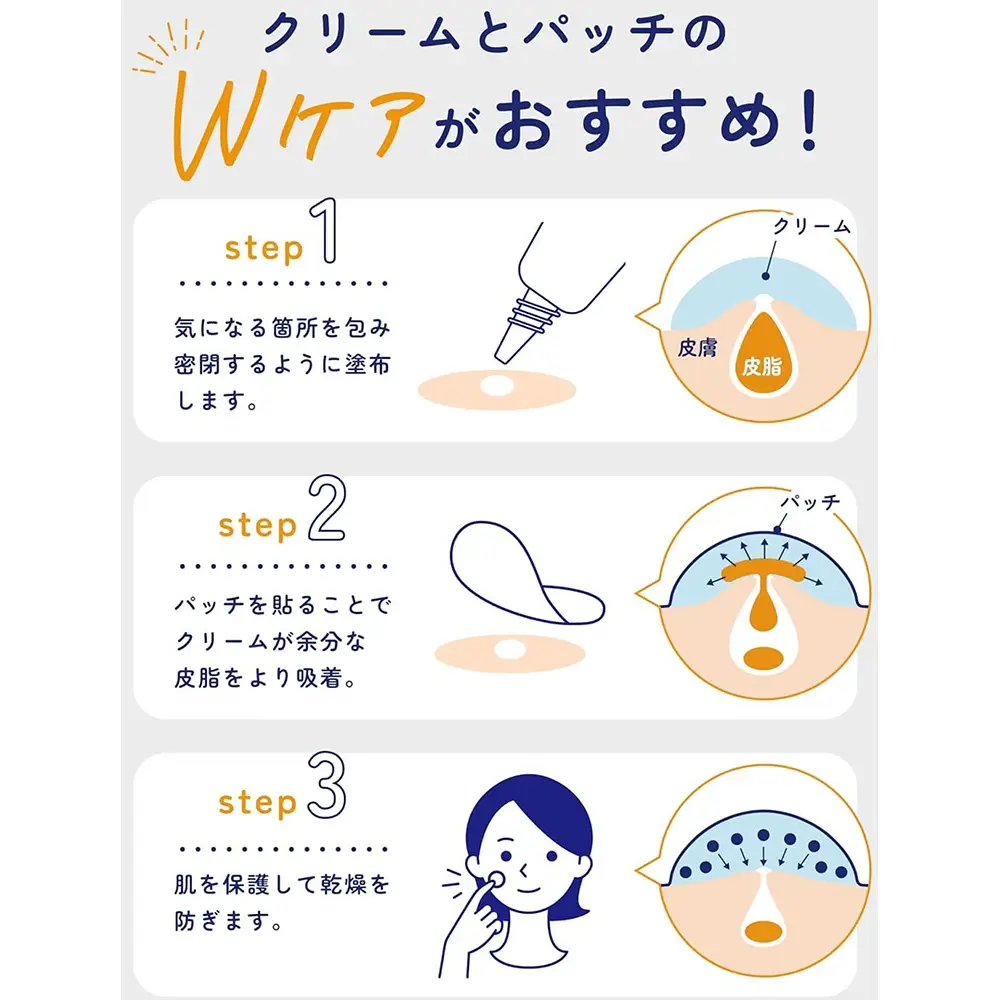 クリームとパッチの

Wケアがおすすめ!

step 1

気になる箇所を包み密閉するように塗布します。

クリーム

皮膚

皮脂

step 2

パッチを貼ることでクリームが余分な皮脂をより吸着。

パッチ

step 3

肌を保護して乾燥を防ぎます。